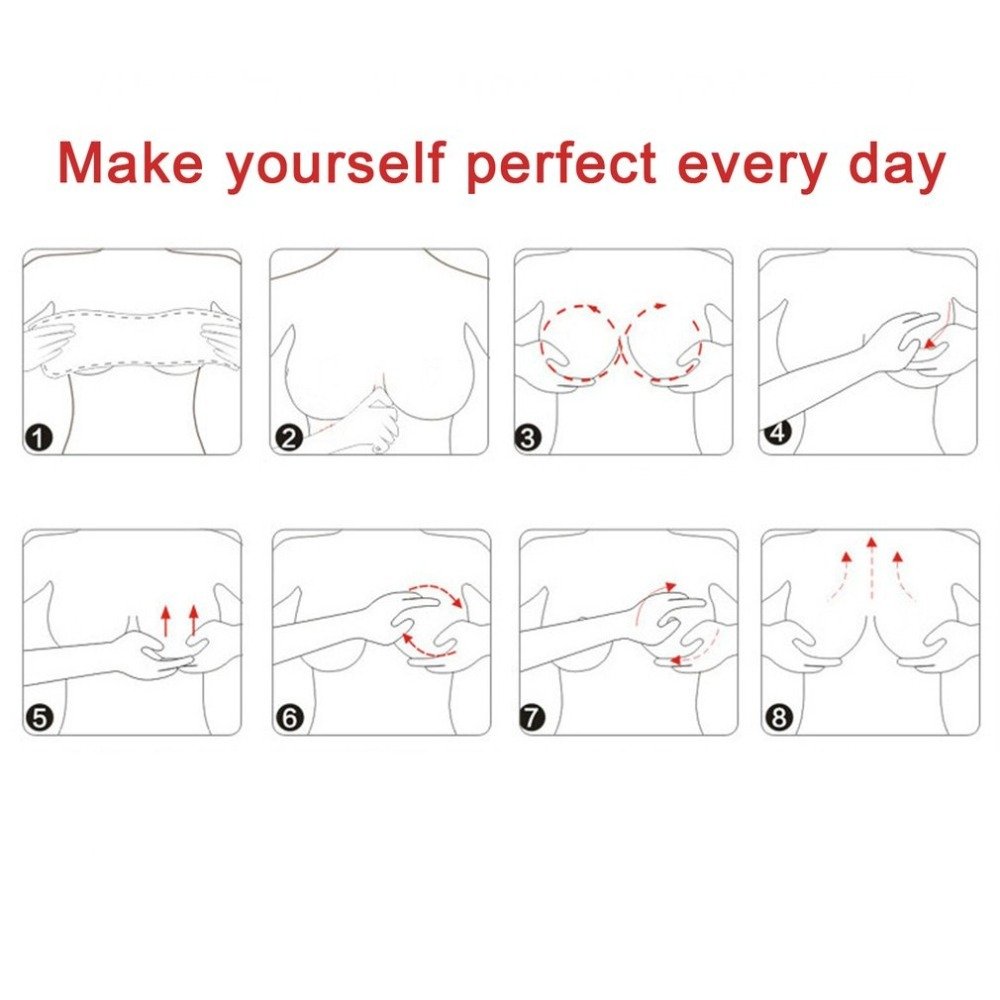 Make yourself perfect every day

1

2

3

4

5

6

7

8